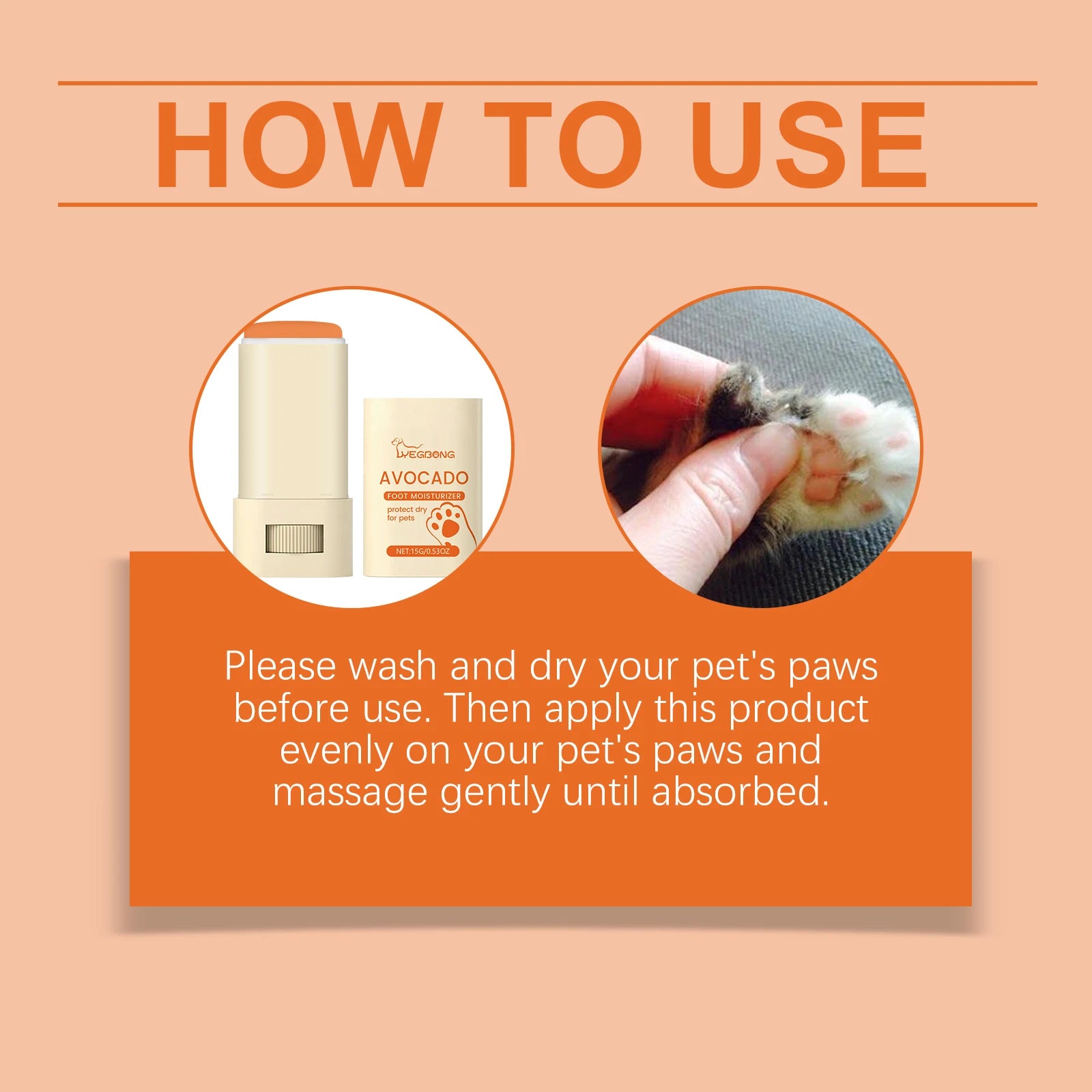 HOW TO USE

YEGBONG
AVOCADO
FOOT MOISTURIZER
protect dry for pets
NET:15G/0.53OZ

Please wash and dry your pet's paws before use. Then apply this product evenly on your pet's paws and massage gently until absorbed.